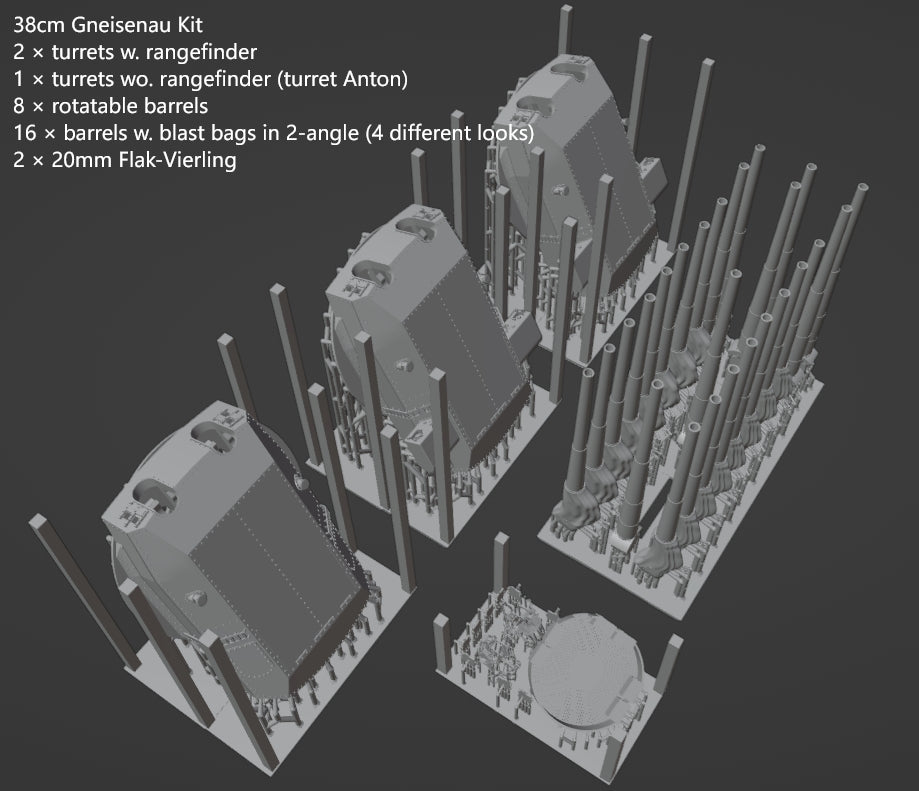 38cm Gneisenau Kit
2 × turrets w. rangefinder
1 × turrets wo. rangefinder (turret Anton)
8 × rotatable barrels
16 × barrels w. blast bags in 2-angle (4 different looks)
2 × 20mm Flak-Vierling