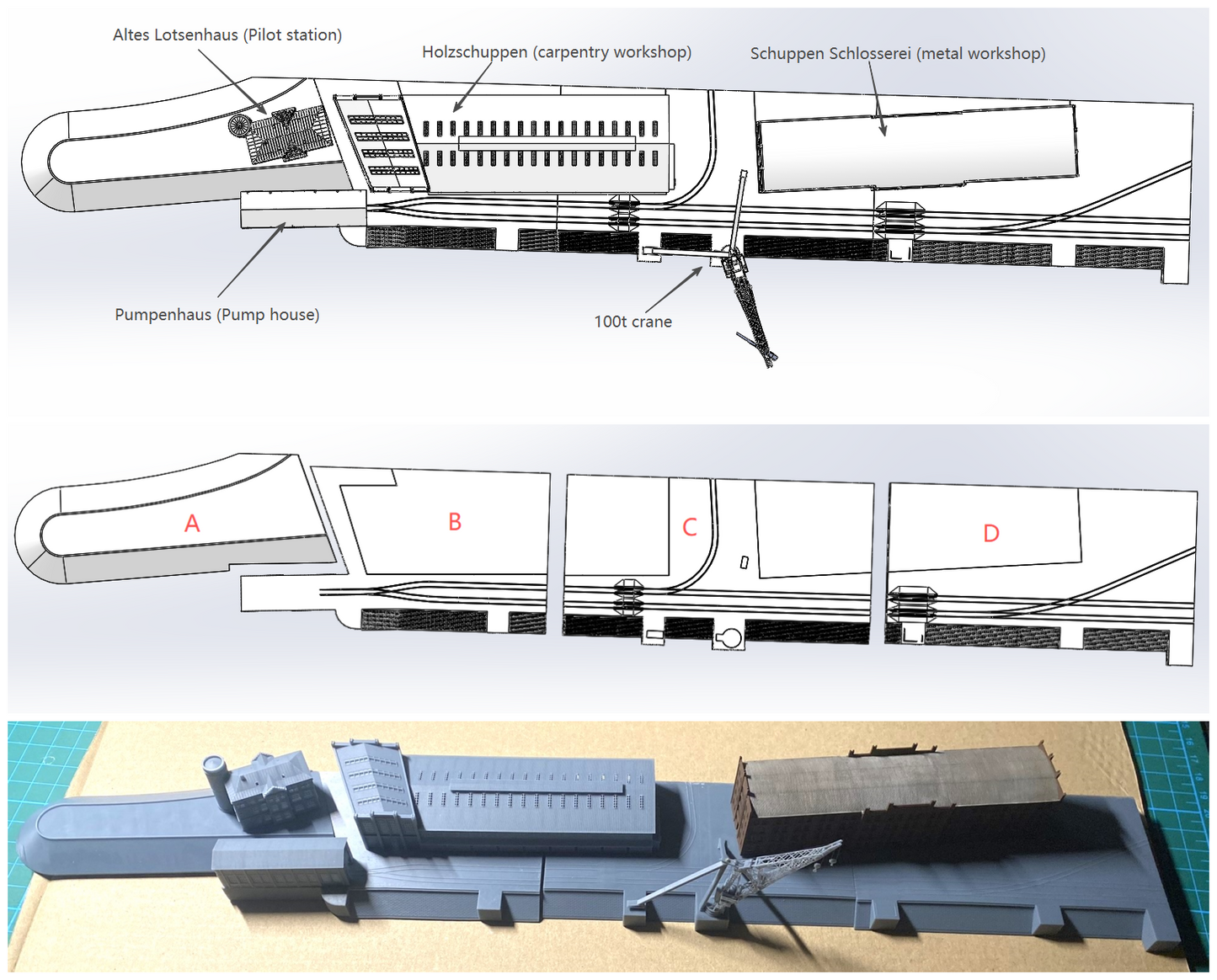 Altes Lotsenhaus (Pilot station)

Holzschuppen (carpentry workshop)

Schuppen Schlosserei (metal workshop)

Pumpenhaus (Pump house)

100t crane

A

B

C

D