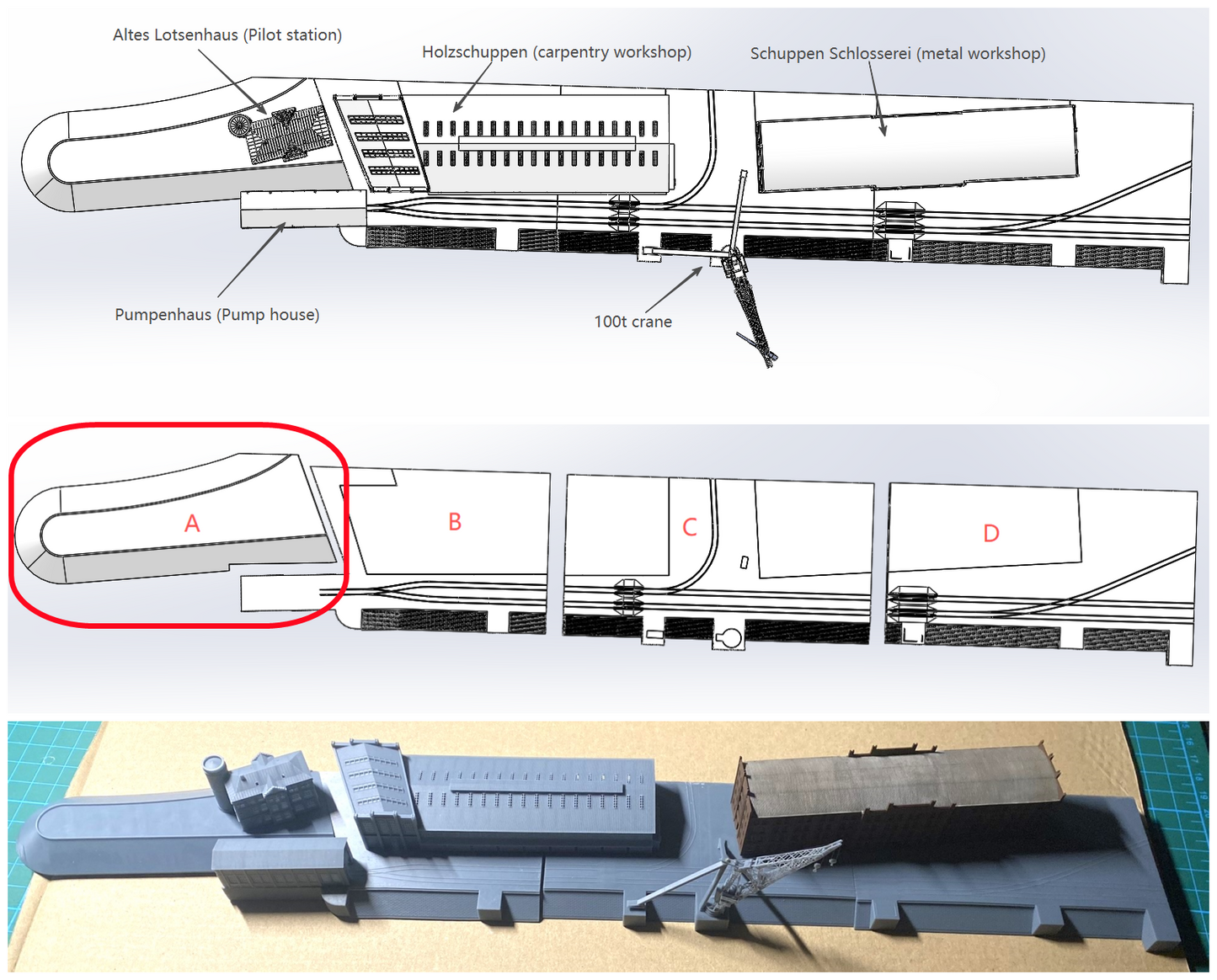 Altes Lotsenhaus (Pilot station)

Holzschuppen (carpentry workshop)

Schuppen Schlosserei (metal workshop)

Pumpenhaus (Pump house)

100t crane

A

B

C

D