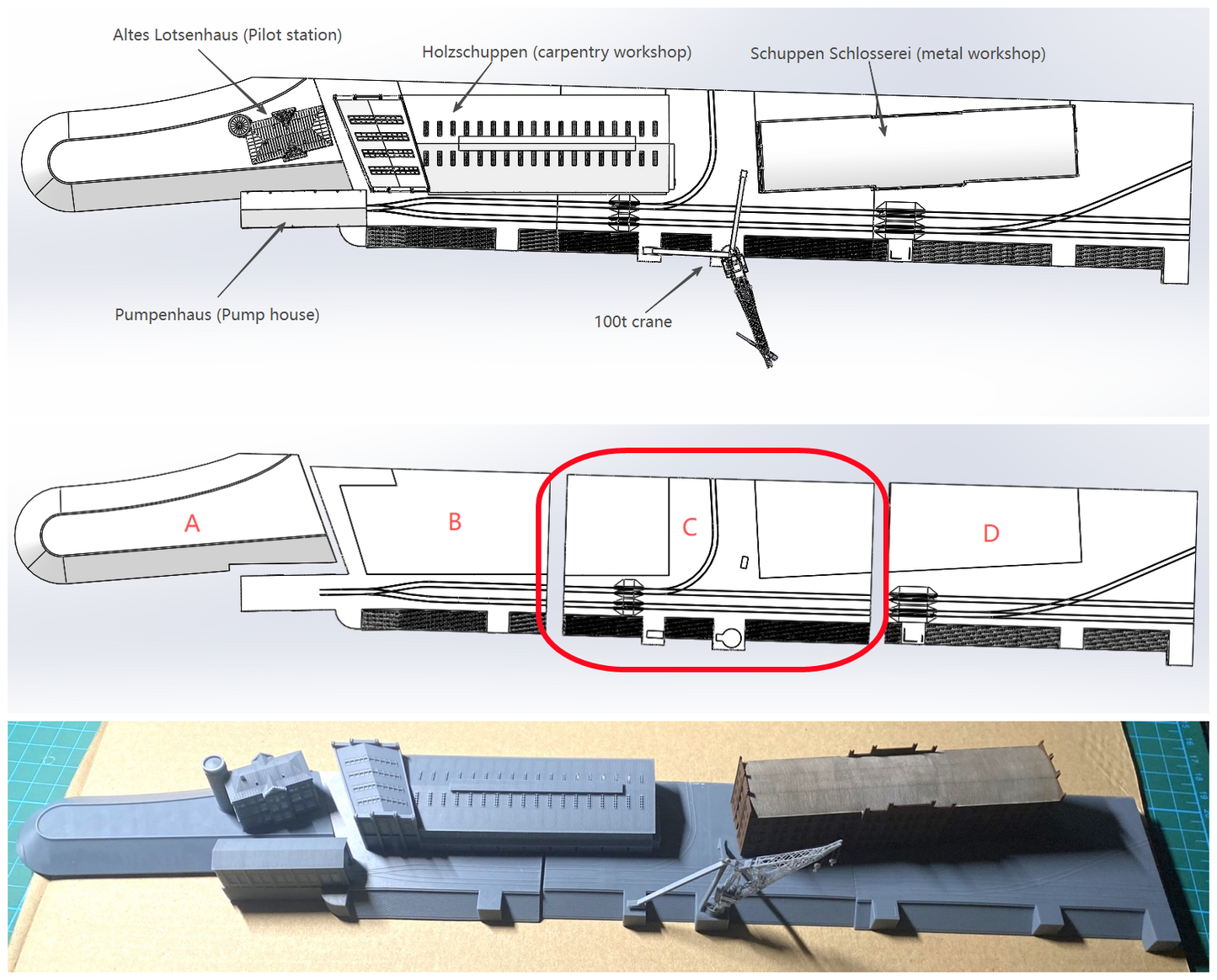 Altes Lotsenhaus (Pilot station)

Holzschuppen (carpentry workshop)

Schuppen Schlosserei (metal workshop)

Pumpenhaus (Pump house)

100t crane

A

B

C

D