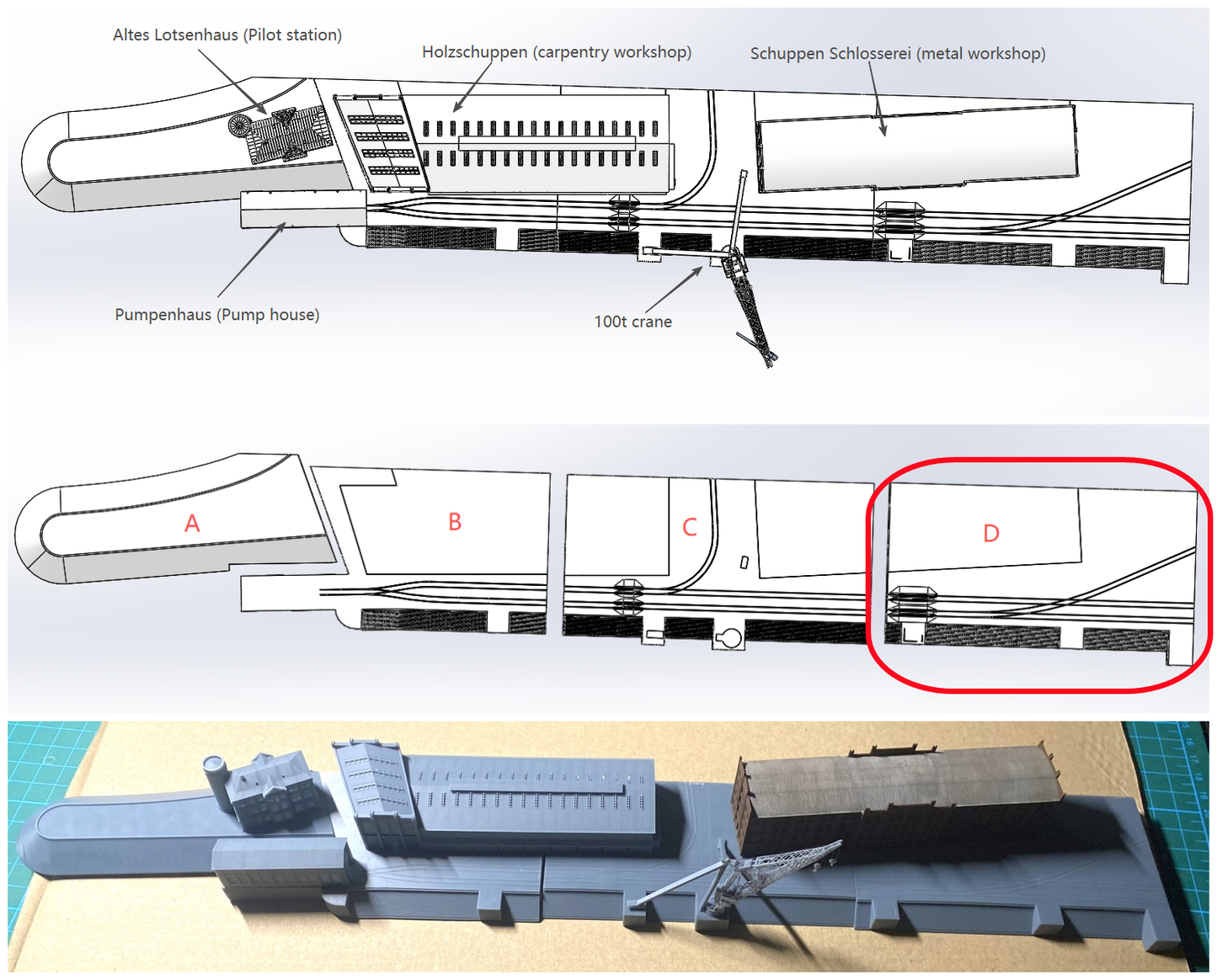 Altes Lotsenhaus (Pilot station)

Holzschuppen (carpentry workshop)

Schuppen Schlosserei (metal workshop)

Pumpenhaus (Pump house)

100t crane

A

B

C

D