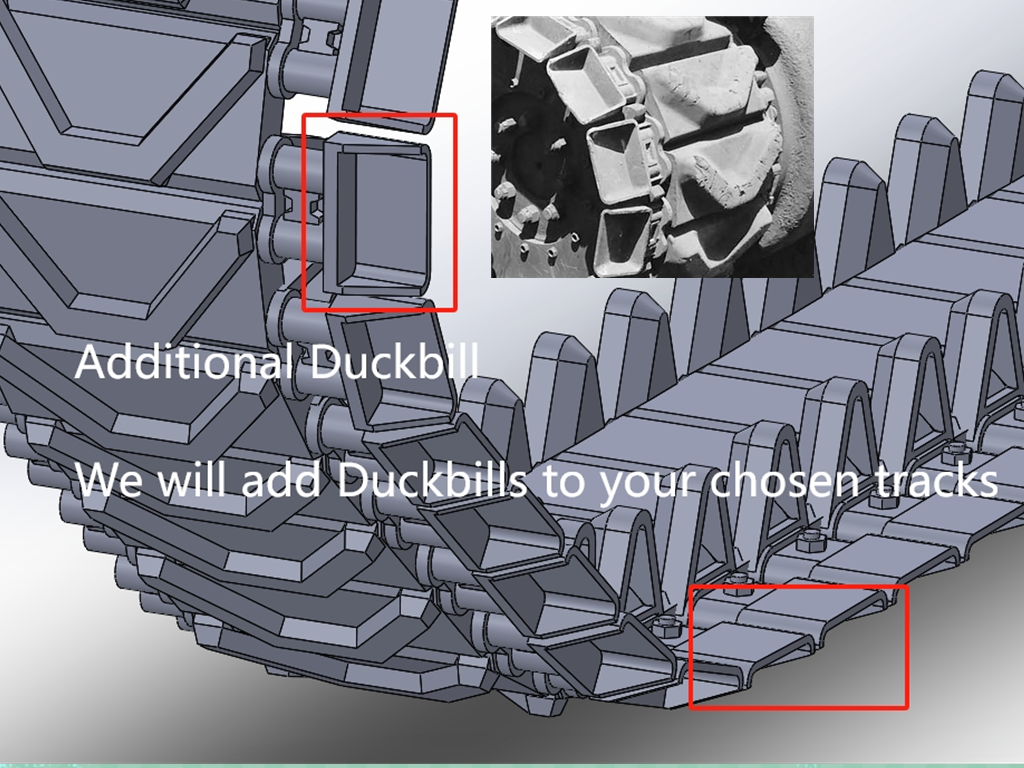 Additional Duckbill

We will add Duckbills to your chosen tracks