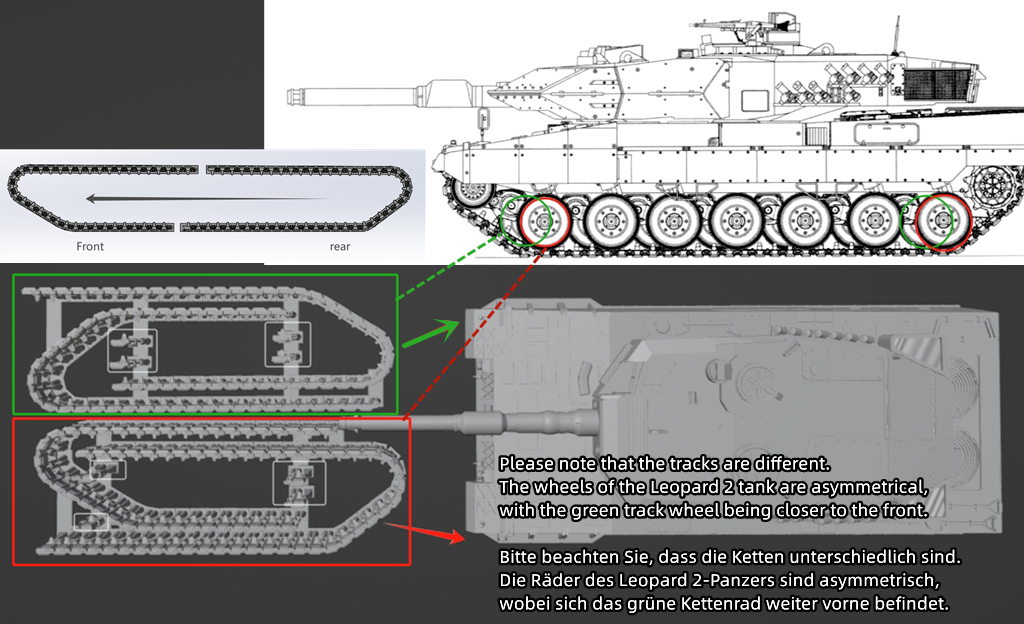 Front

rear

Please note that the tracks are different.
The wheels of the Leopard 2 tank are asymmetrical, with the green track wheel being closer to the front.

Bitte beachten Sie, dass die Ketten unterschiedlich sind.
Die Räder des Leopard 2-Panzers sind asymmetrisch, wobei sich das grüne Kettenrad weiter vorne befindet.