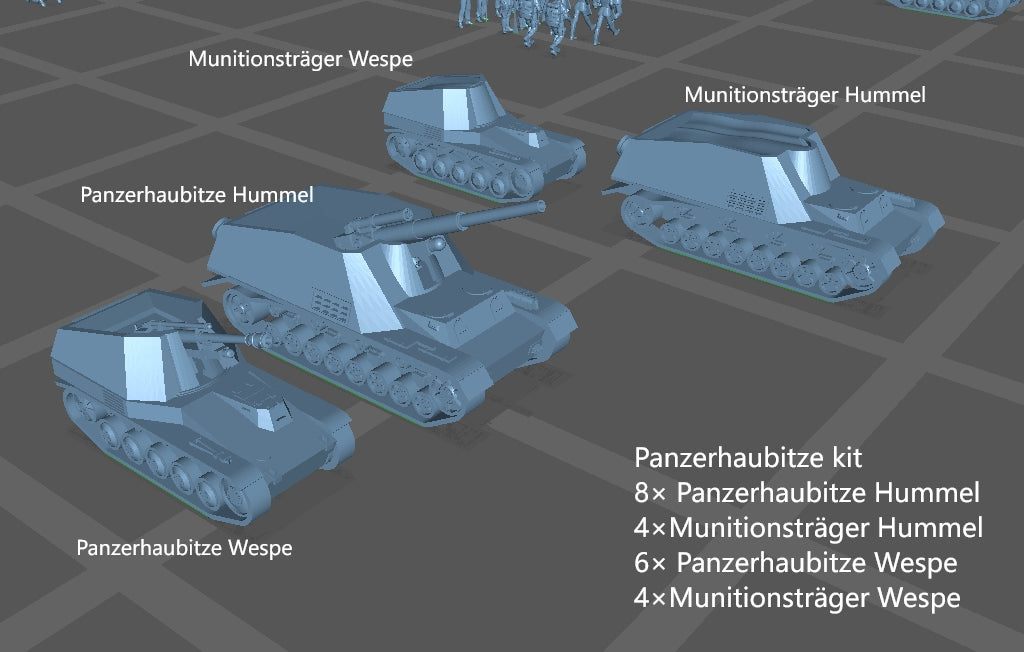 Munitionsträger Wespe

Munitionsträger Hummel

Panzerhaubitze Hummel

Panzerhaubitze Wespe

Panzerhaubitze kit
8× Panzerhaubitze Hummel
4×Munitionsträger Hummel
6× Panzerhaubitze Wespe
4×Munitionsträger Wespe