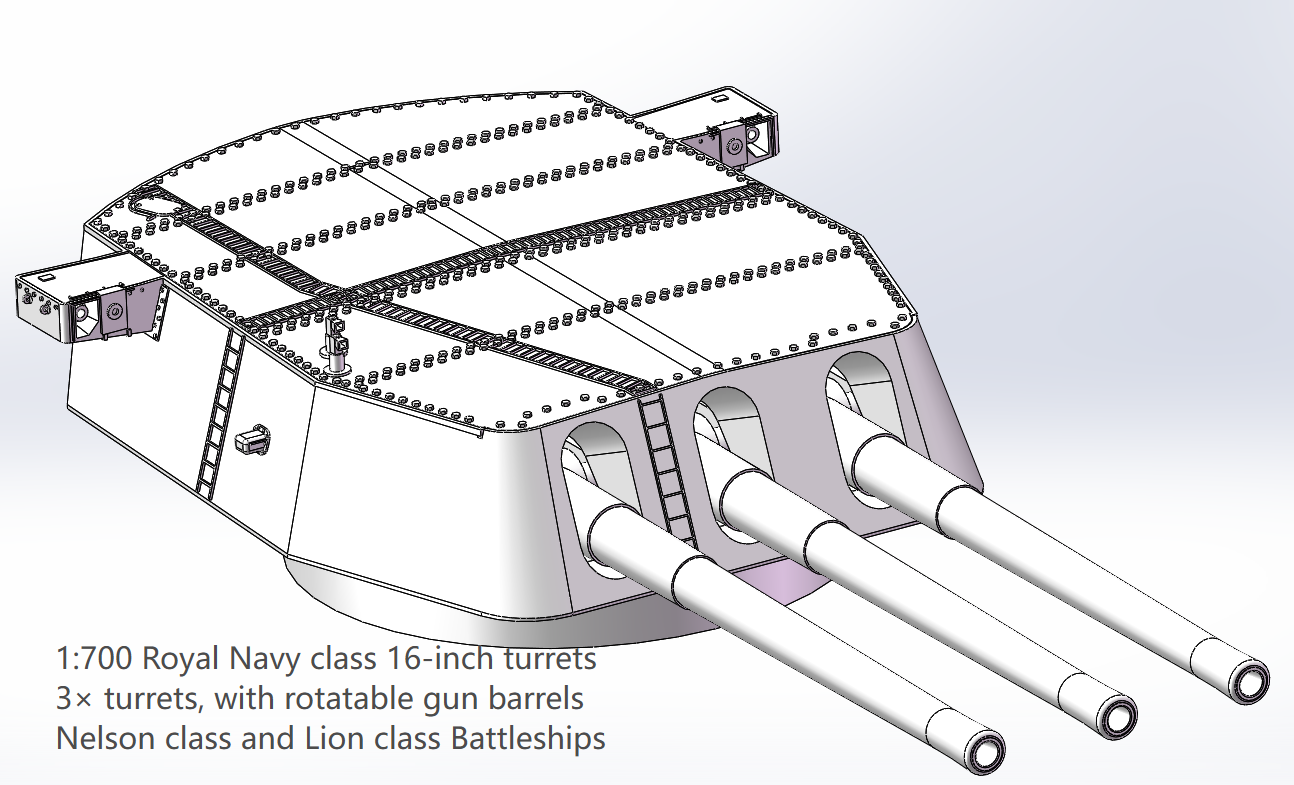 1:700 Royal Navy class 16-inch turrets
3× turrets, with rotatable gun barrels
Nelson class and Lion class Battleships