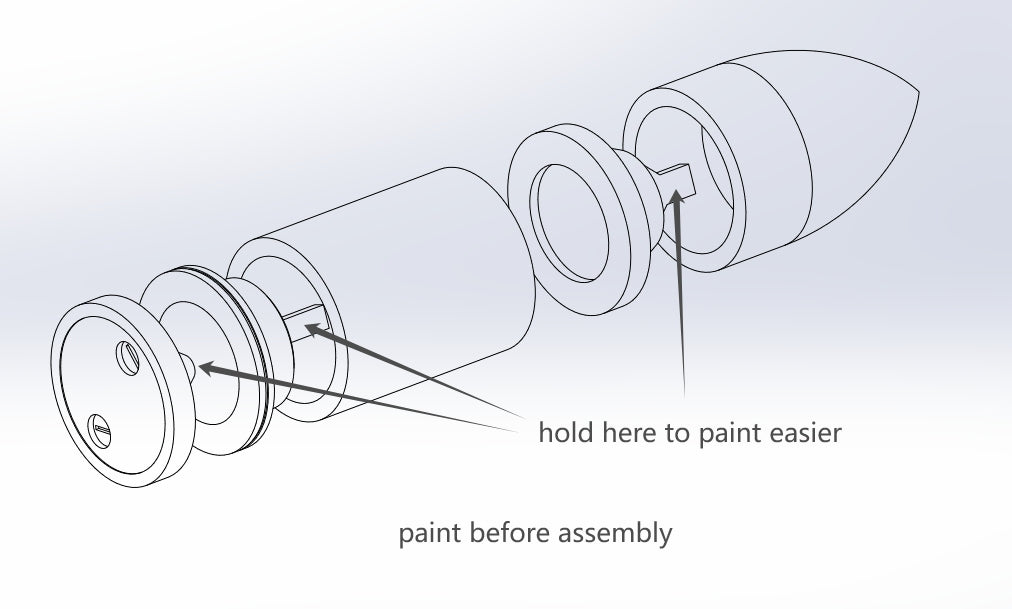 hold here to paint easier

paint before assembly