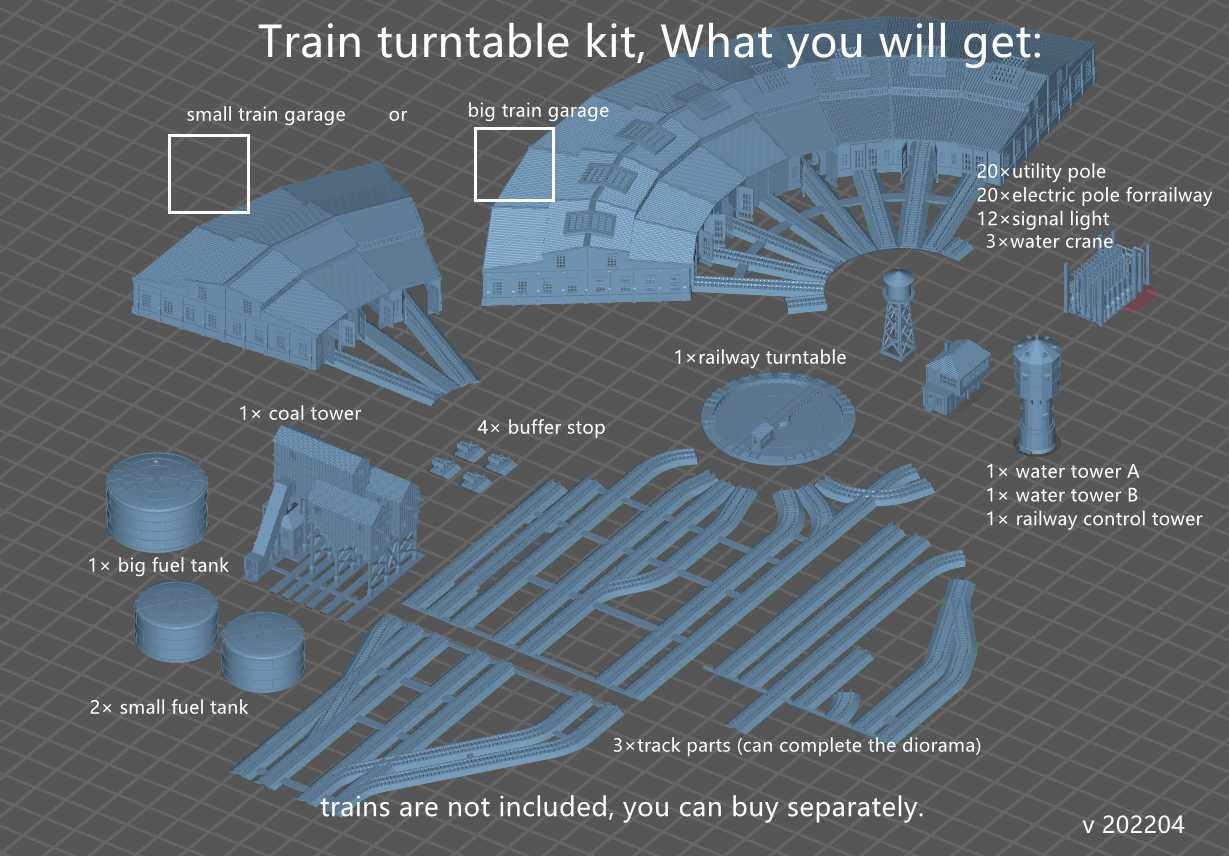 Train turntable kit, What you will get:

small train garage

or

big train garage

20×utility pole
20×electric pole forrailway
12×signal light
3×water crane

1×railway turntable

1× coal tower

4× buffer stop

1× water tower A
1× water tower B
1× railway control tower

1× big fuel tank

2× small fuel tank

3×track parts (can complete the diorama)

trains are not included, you can buy separately.

v 202204