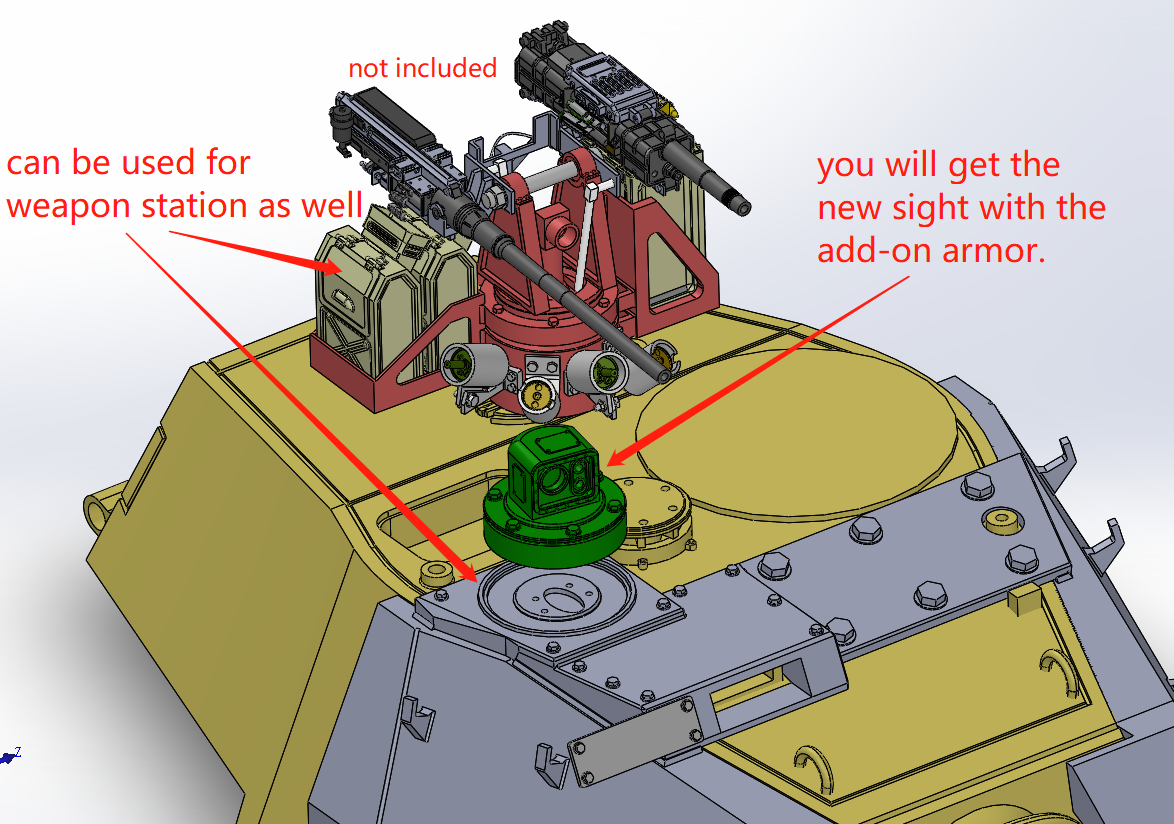 not included

can be used for weapon station as well

you will get the new sight with the add-on armor.