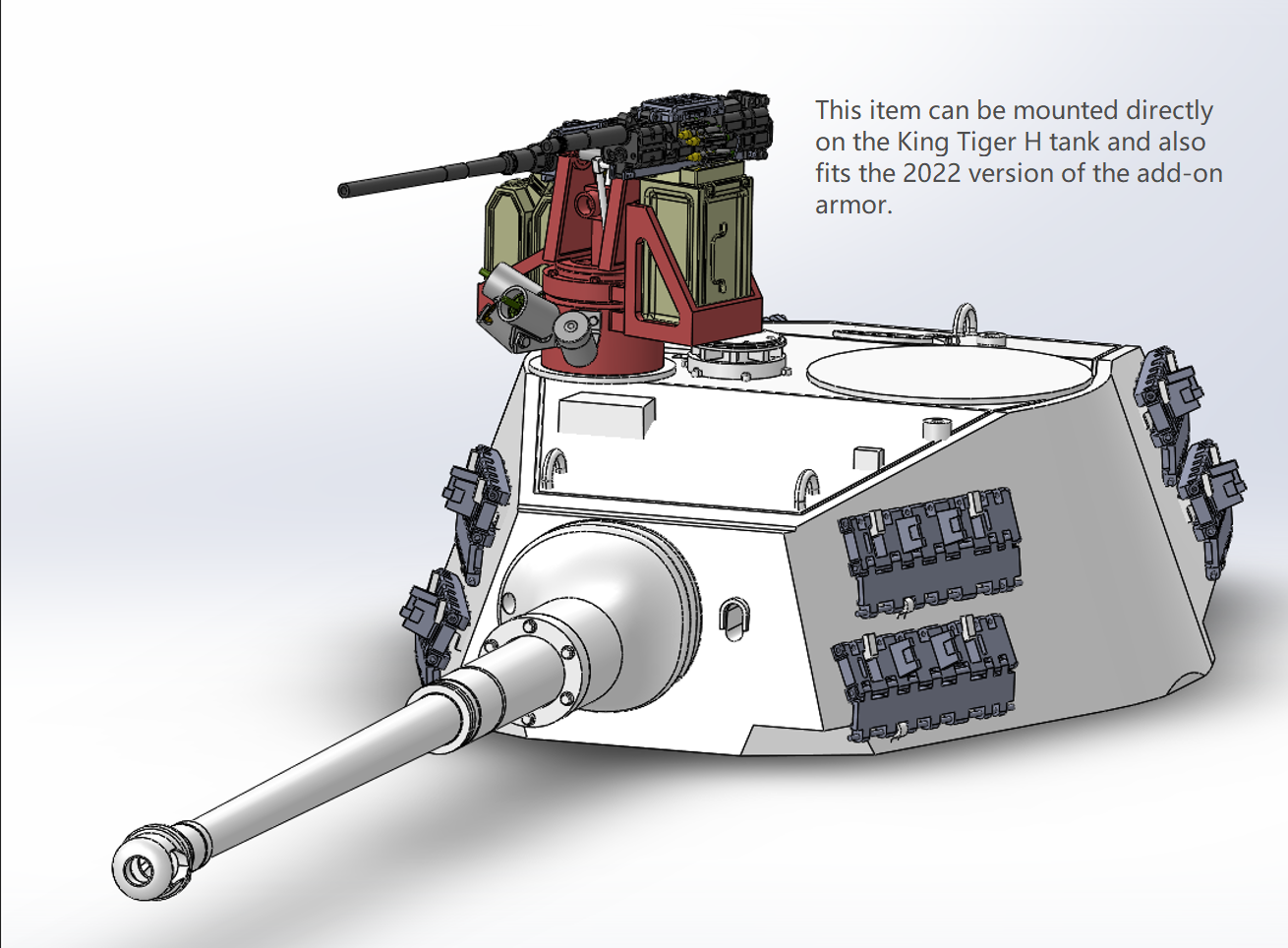 This item can be mounted directly on the King Tiger H tank and also fits the 2022 version of the add-on armor.