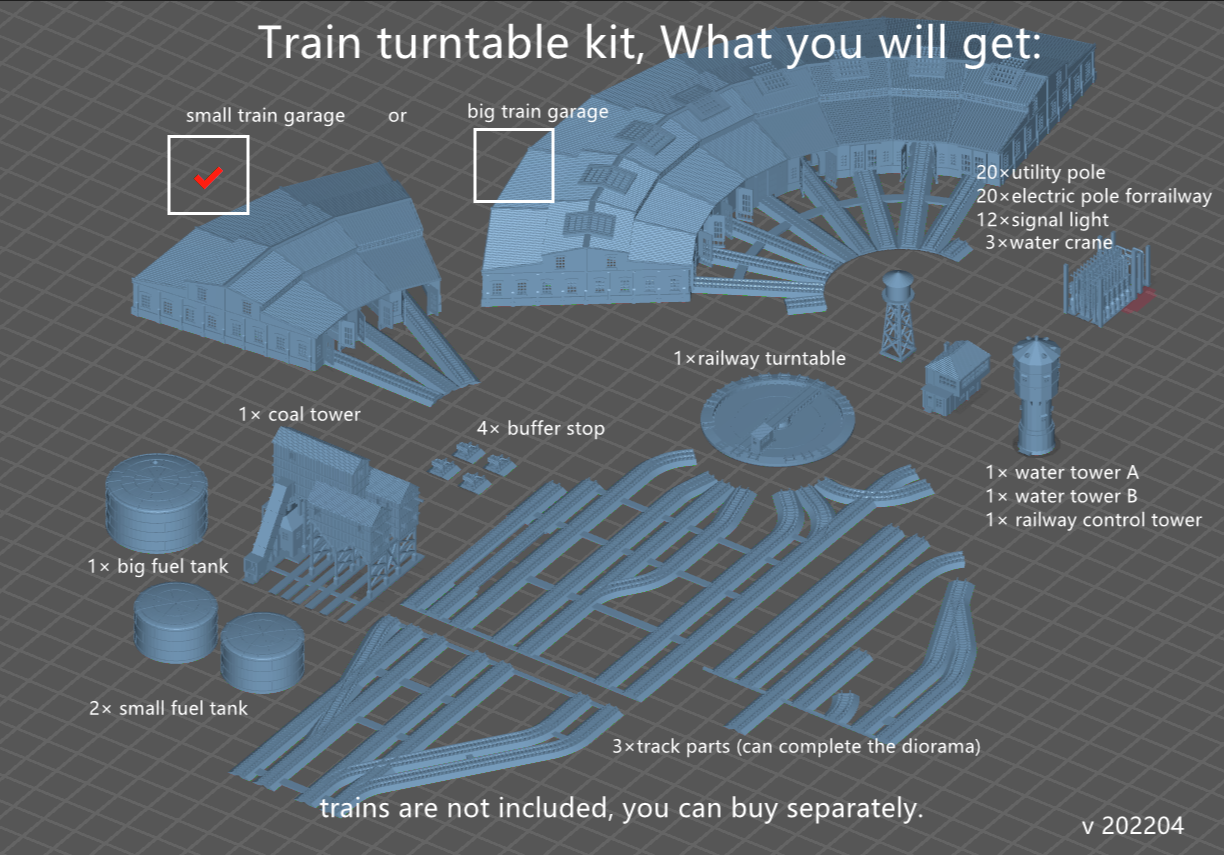 Train turntable kit, What you will get:

small train garage or big train garage

20×utility pole
20×electric pole forrailway
12×signal light
3×water crane

1×railway turntable

1× coal tower

4× buffer stop

1× water tower A
1× water tower B
1× railway control tower

1× big fuel tank

2× small fuel tank

3×track parts (can complete the diorama)

trains are not included, you can buy separately.

v 202204