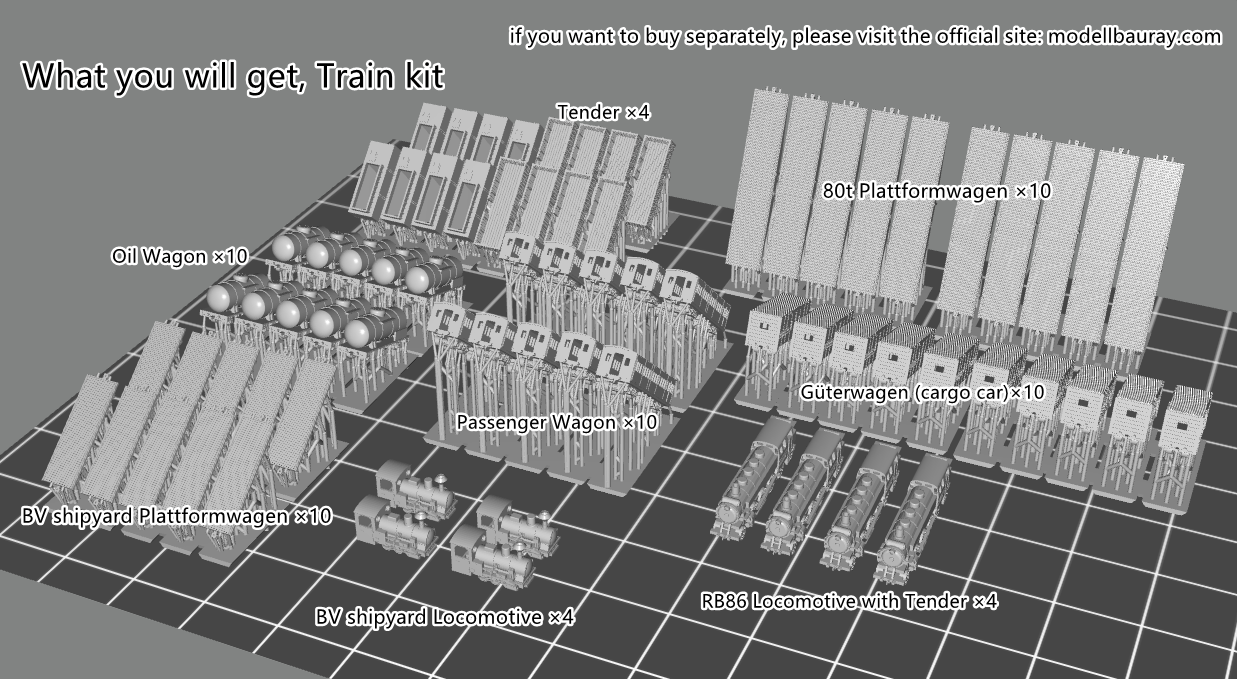 if you want to buy separately, please visit the official site: modellbauray.com

What you will get, Train kit

Tender ×4

80t Plattformwagen ×10

Oil Wagon ×10

Güterwagen (cargo car)×10

Passenger Wagon ×10

BV shipyard Plattformwagen ×10

BV shipyard Locomotive ×4

RB86 Locomotive with Tender ×4