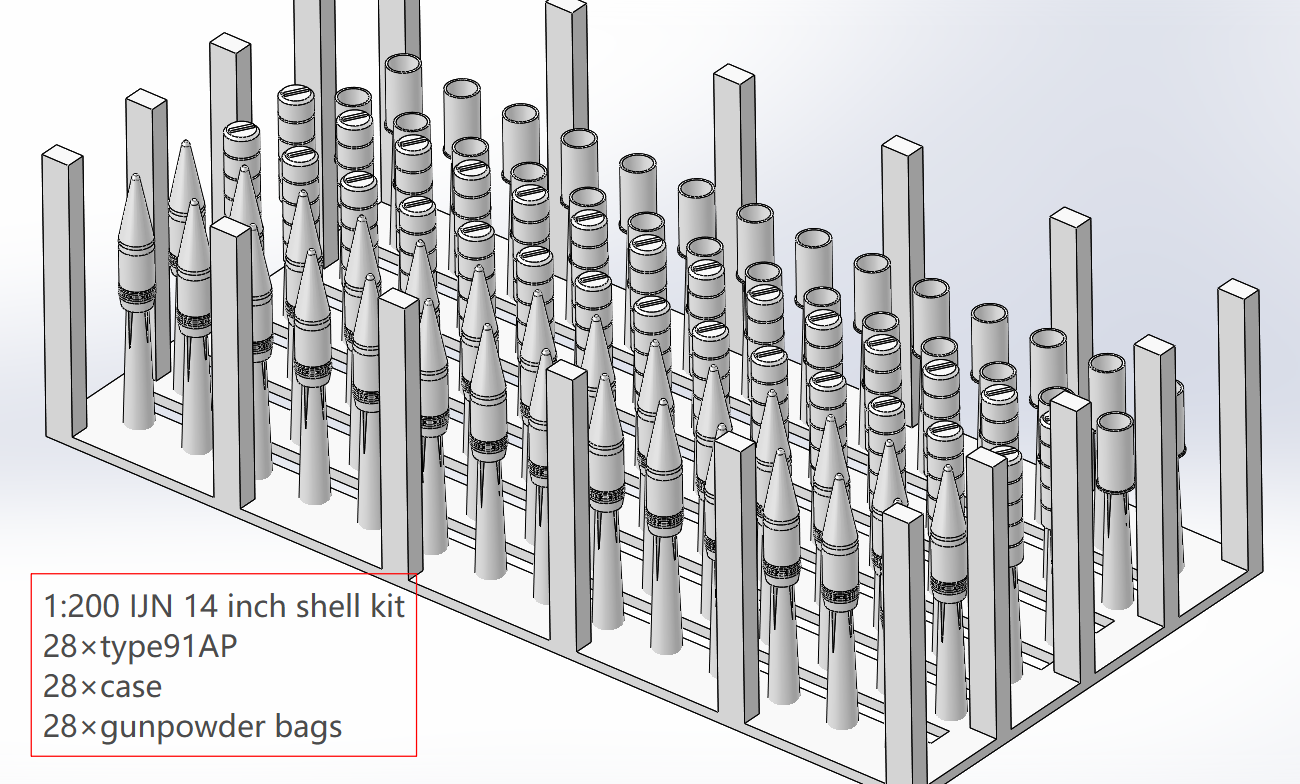 1:200 IJN 14 inch shell kit
28×type91AP
28×case
28×gunpowder bags