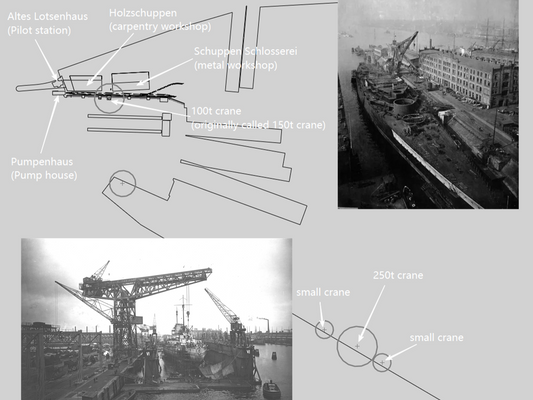 Altes Lotsenhaus
(Pilot station)

Holzschuppen
(carpentry workshop)

Schuppen Schlosserei
(metal workshop)

100t crane
(originally called 150t crane)

Pumpenhaus
(Pump house)

small crane

250t crane

small crane