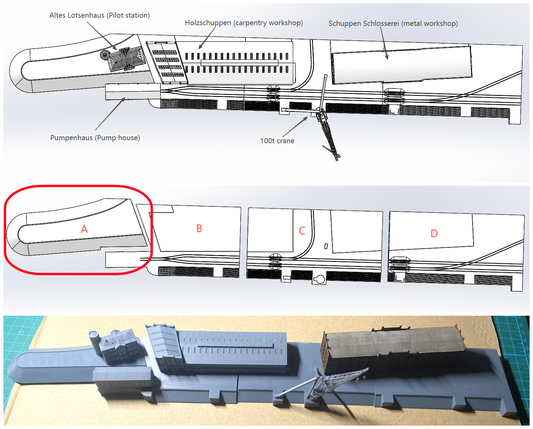 Altes Lotsenhaus (Pilot station)

Holzschuppen (carpentry workshop)

Schuppen Schlosserei (metal workshop)

Pumpenhaus (Pump house)

100t crane

A

B

C

D