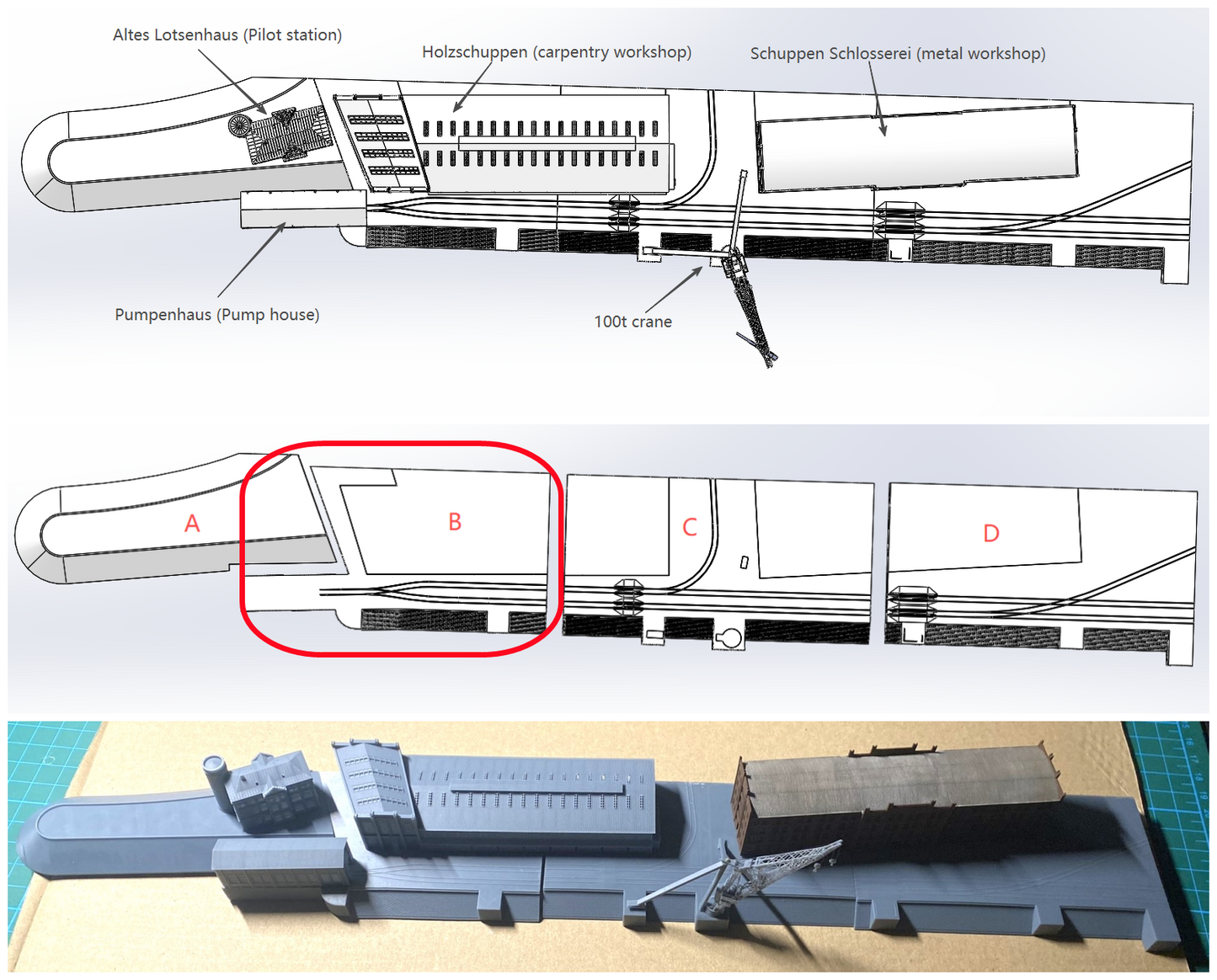 Altes Lotsenhaus (Pilot station)

Holzschuppen (carpentry workshop)

Schuppen Schlosserei (metal workshop)

Pumpenhaus (Pump house)

100t crane

A

B

C

D