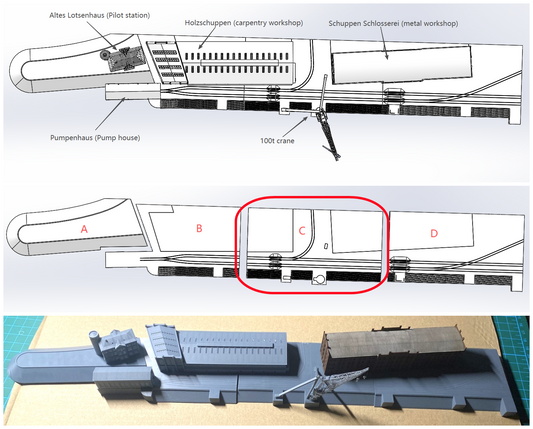 Altes Lotsenhaus (Pilot station)

Holzschuppen (carpentry workshop)

Schuppen Schlosserei (metal workshop)

Pumpenhaus (Pump house)

100t crane

A

B

C

D